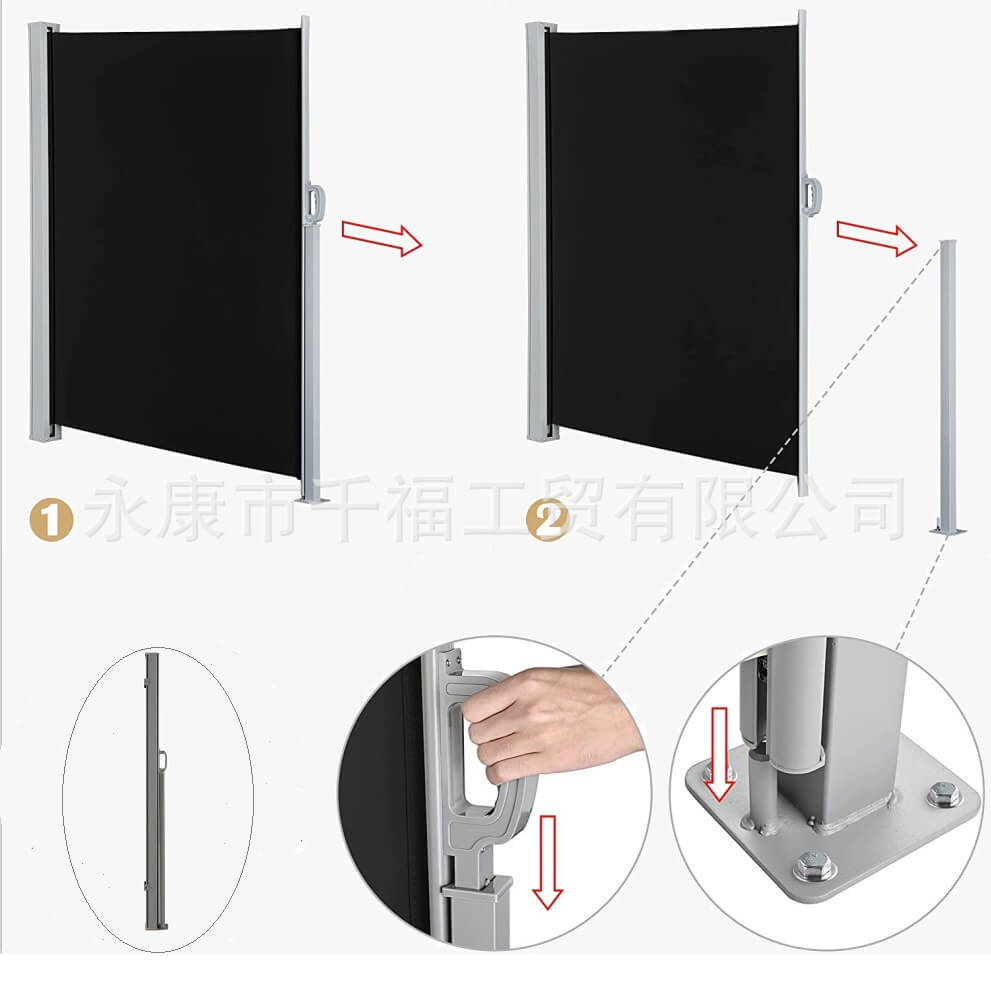 1 永康市千福工贸有限公司 2